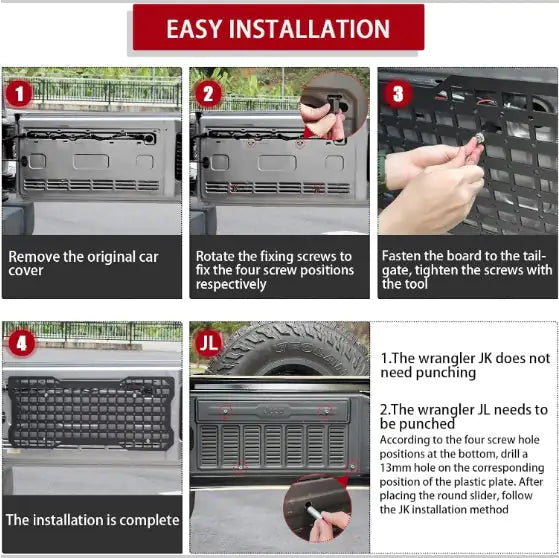 EASY INSTALLATION

1

Remove the original car cover

2

Rotate the fixing screws to fix the four screw positions respectively

3

Fasten the board to the tailgate, tighten the screws with the tool

4

The installation is complete

JL

1.The wrangler JK does not need punching

2.The wrangler JL needs to be punched
According to the four screw hole positions at the bottom, drill a 13mm hole on the corresponding position of the plastic plate. After placing the round slider, follow the JK installation method