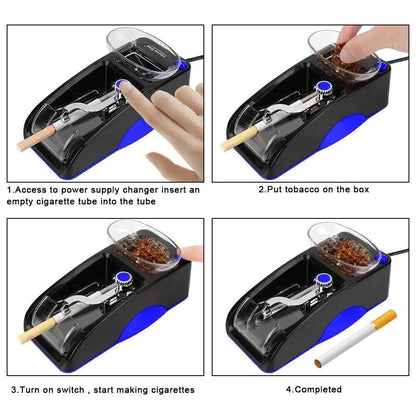 1.Access to power supply changer insert an empty cigarette tube into the tube

2.Put tobacco on the box

3.Turn on switch , start making cigarettes

4.Completed