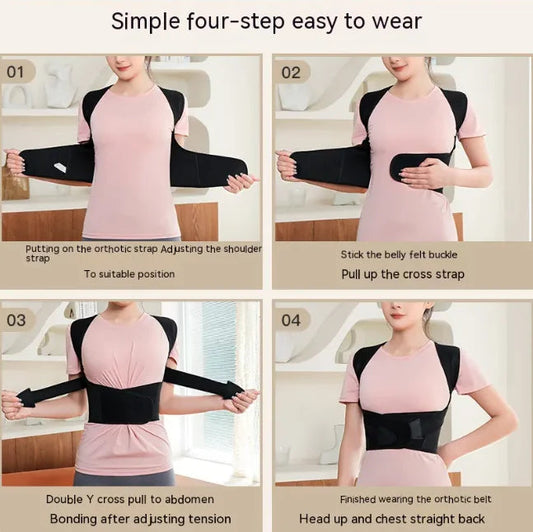 Simple four-step easy to wear

01

Putting on the orthotic strap Adjusting the shoulder strap

To suitable position

02

Stick the belly felt buckle

Pull up the cross strap

03

Double Y cross pull to abdomen

Bonding after adjusting tension

04

Finished wearing the orthotic belt

Head up and chest straight back