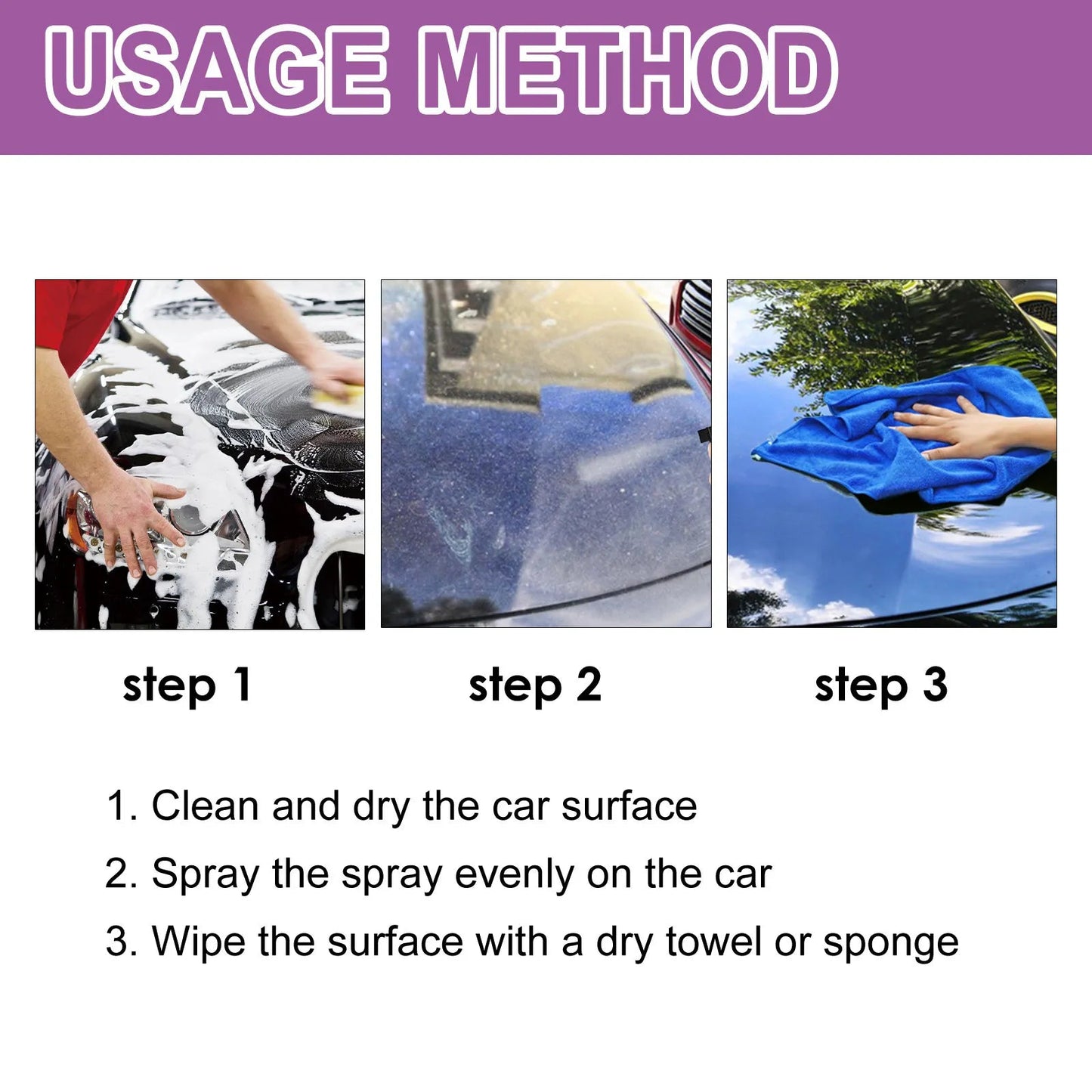 USAGE METHOD

step 1

step 2

step 3

1. Clean and dry the car surface

2. Spray the spray evenly on the car

3. Wipe the surface with a dry towel or sponge