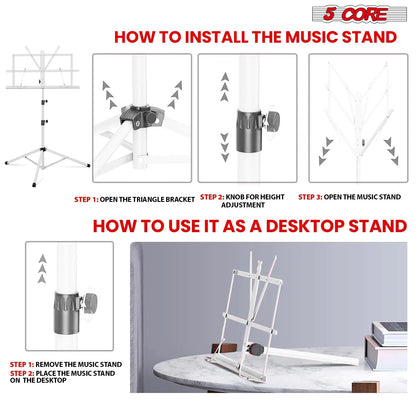 5 CORE

HOW TO INSTALL THE MUSIC STAND

STEP 1: OPEN THE TRIANGLE BRACKET

STEP 2: KNOB FOR HEIGHT ADJUSTMENT

STEP 3: OPEN THE MUSIC STAND

HOW TO USE IT AS A DESKTOP STAND

STEP 1: REMOVE THE MUSIC STAND
STEP 2: PLACE THE MUSIC STAND ON THE DESKTOP