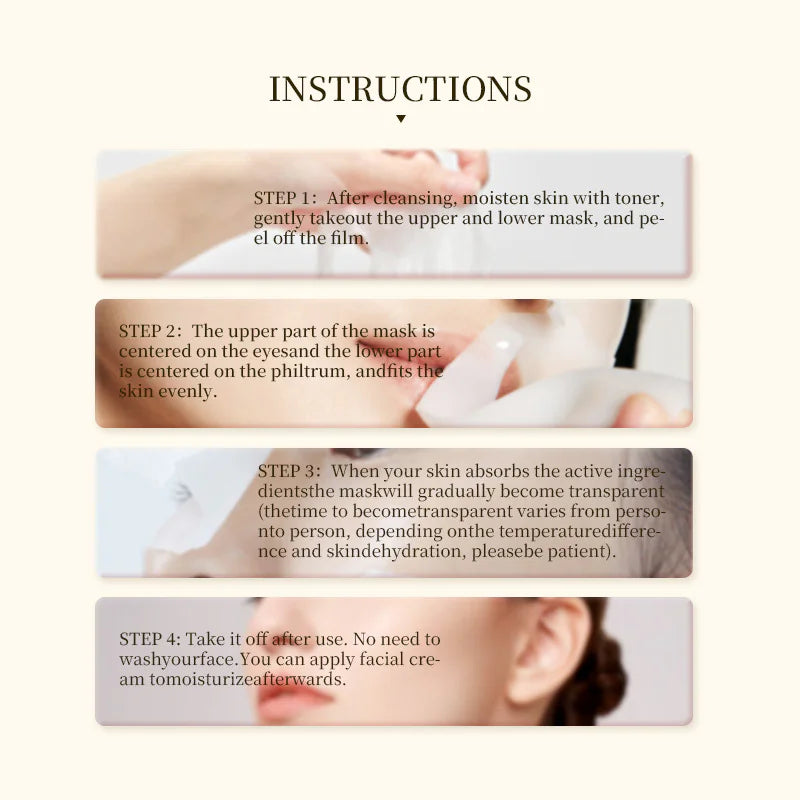 INSTRUCTIONS

STEP 1: After cleansing, moisten skin with toner, gently takeout the upper and lower mask, and peel off the film.

STEP 2: The upper part of the mask is centered on the eyesand the lower part is centered on the philtrum, andfits the skin evenly.

STEP 3: When your skin absorbs the active ingredientsthe maskwill gradually become transparent (thetime to becometransparent varies from personto person, depending onthe temperaturedifference and skindehydration, pleasebe patient).

STEP 4: Take it off after use. No need to washyourface.You can apply facial cream tomoisturizeafterwards.