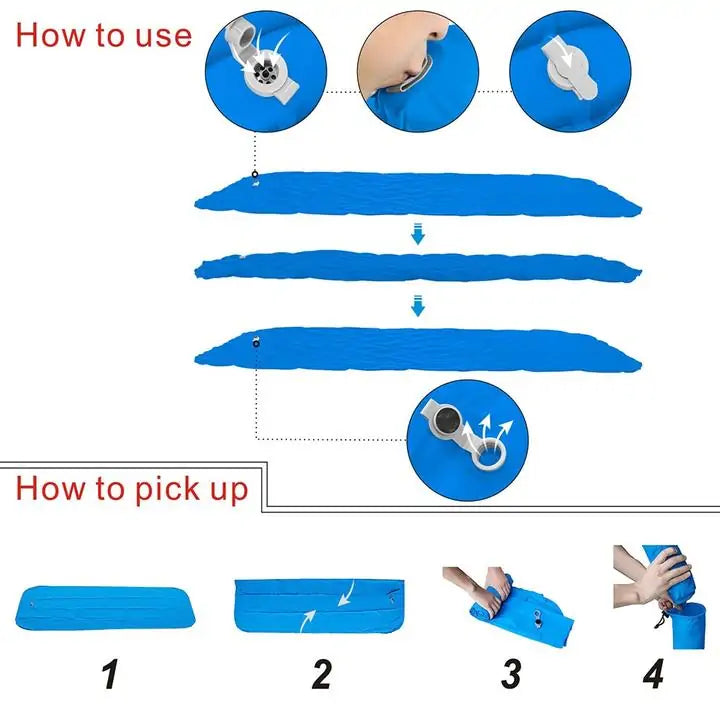 How to use

How to pick up

1

2

3

4