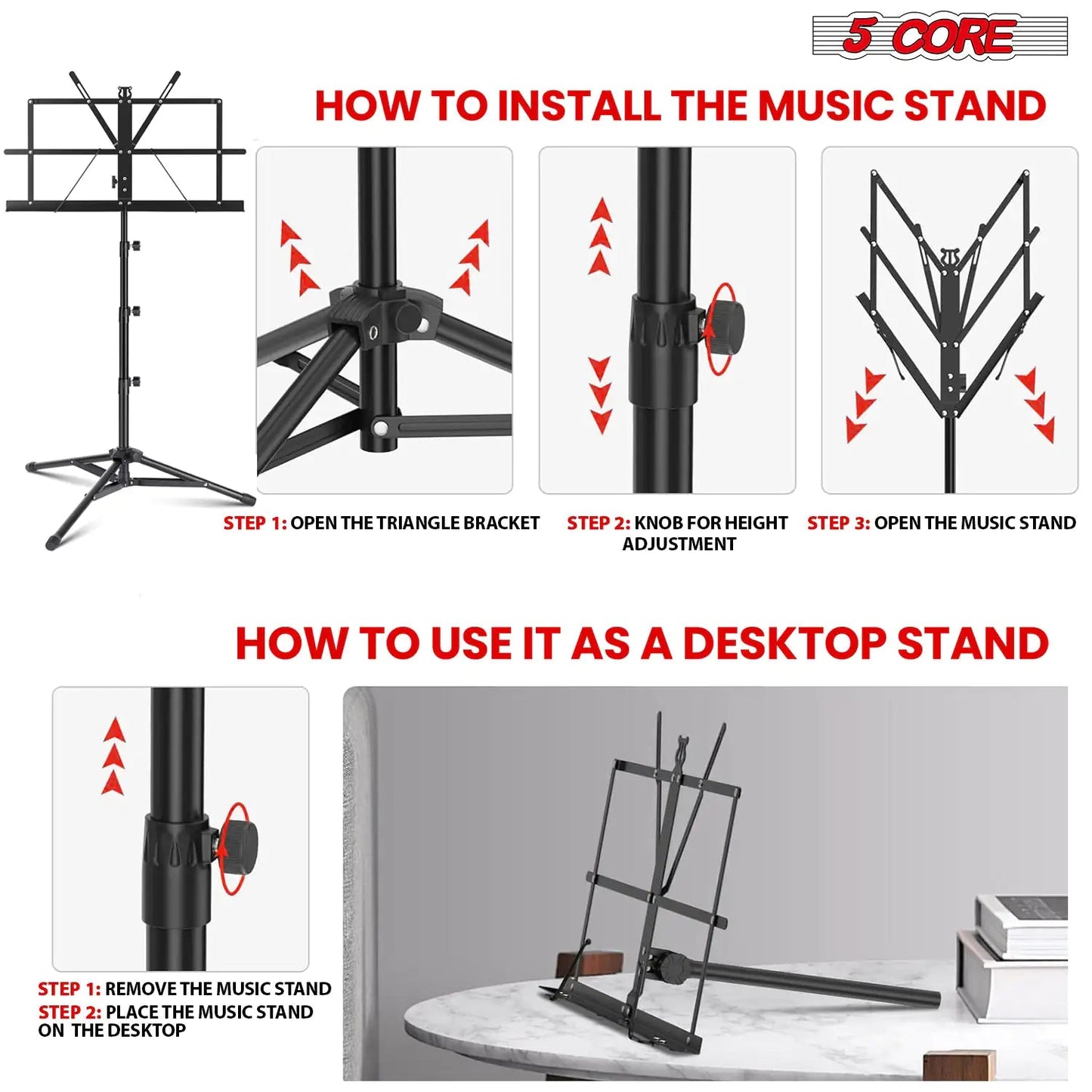 5 CORE

HOW TO INSTALL THE MUSIC STAND

STEP 1: OPEN THE TRIANGLE BRACKET

STEP 2: KNOB FOR HEIGHT ADJUSTMENT

STEP 3: OPEN THE MUSIC STAND

HOW TO USE IT AS A DESKTOP STAND

STEP 1: REMOVE THE MUSIC STAND

STEP 2: PLACE THE MUSIC STAND ON THE DESKTOP