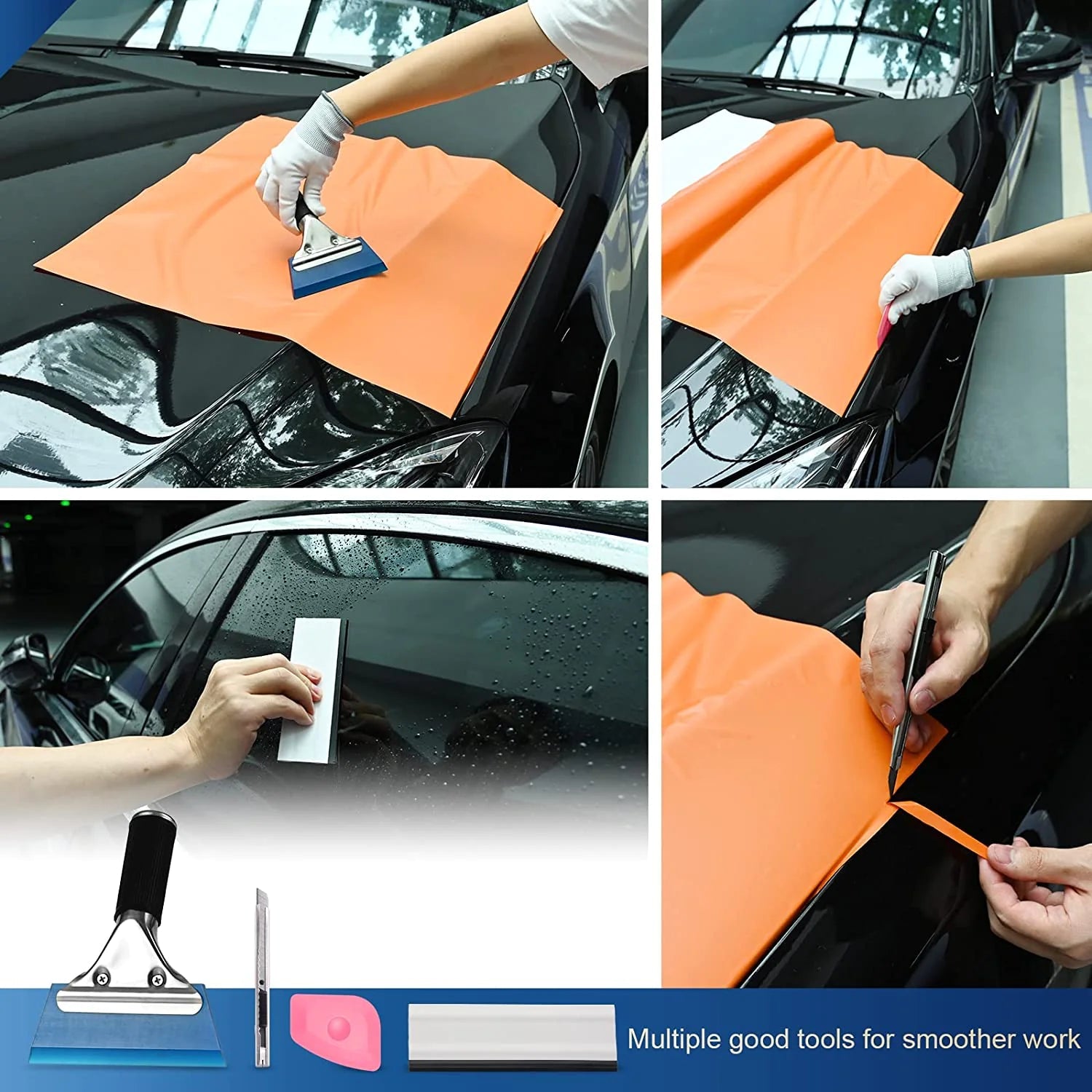 Multiple good tools for smoother work