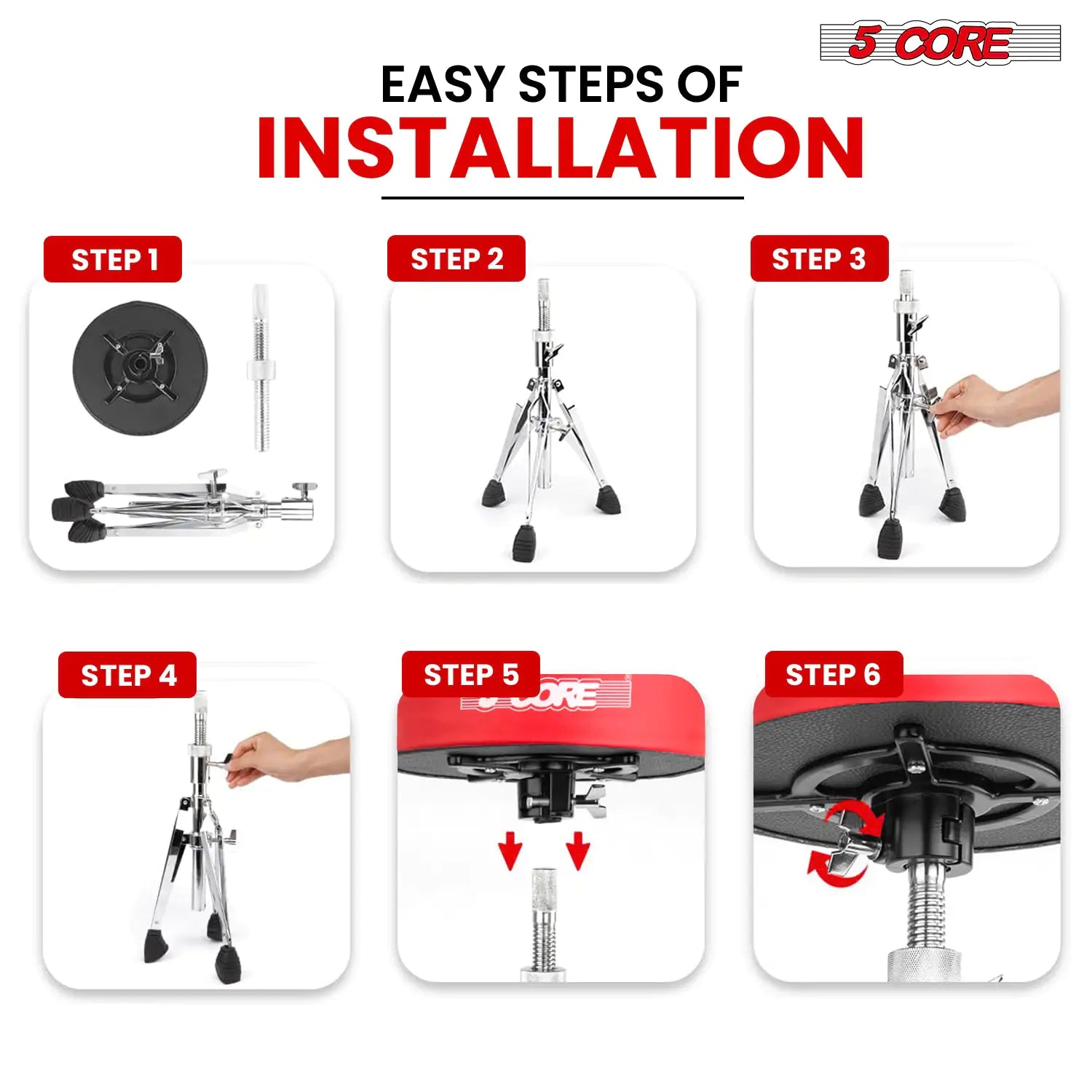 5 CORE

EASY STEPS OF
INSTALLATION

STEP 1

STEP 2

STEP 3

STEP 4

STEP 5

5 CORE

STEP 6