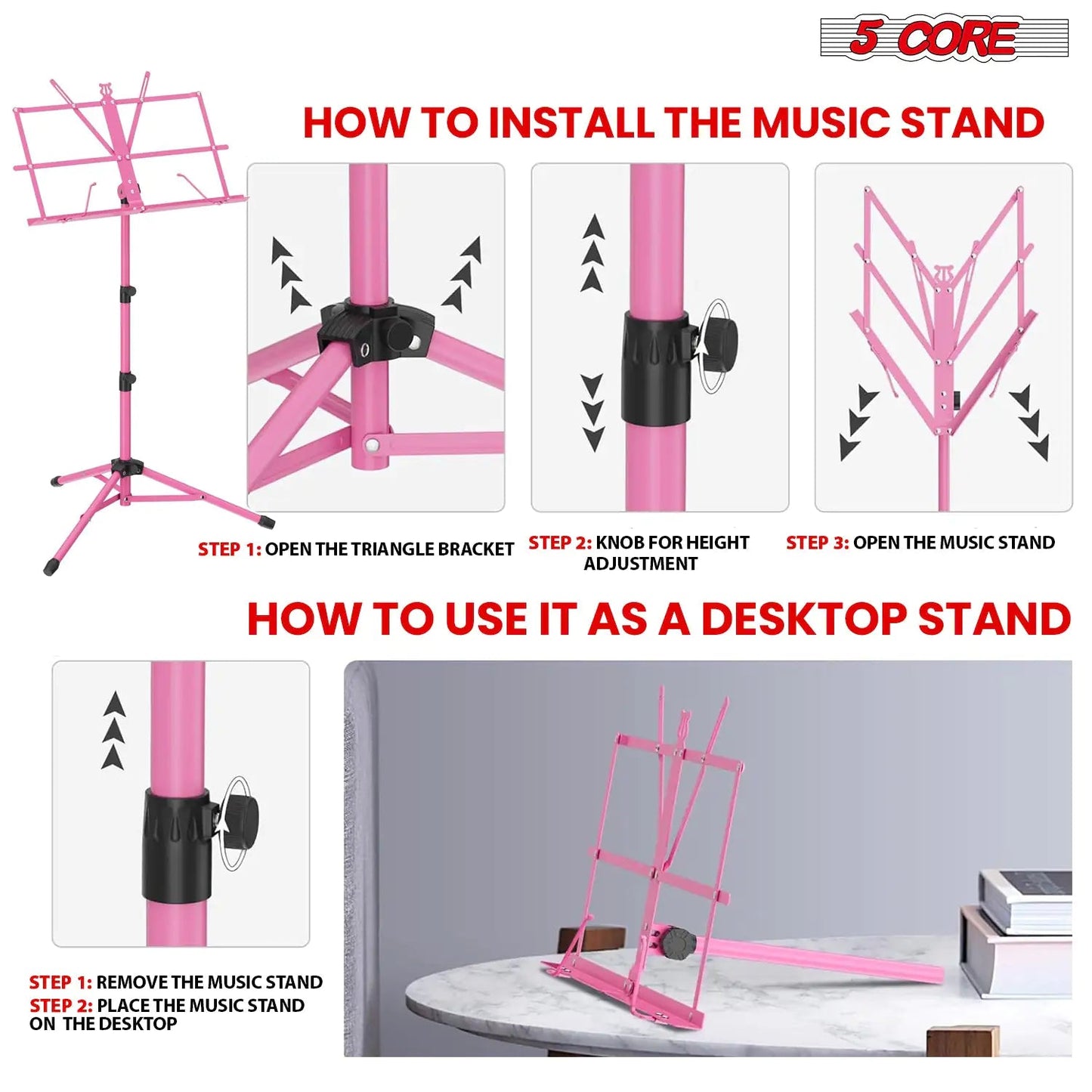 5 CORE

HOW TO INSTALL THE MUSIC STAND

STEP 1: OPEN THE TRIANGLE BRACKET

STEP 2: KNOB FOR HEIGHT ADJUSTMENT

STEP 3: OPEN THE MUSIC STAND

HOW TO USE IT AS A DESKTOP STAND

STEP 1: REMOVE THE MUSIC STAND
STEP 2: PLACE THE MUSIC STAND ON THE DESKTOP