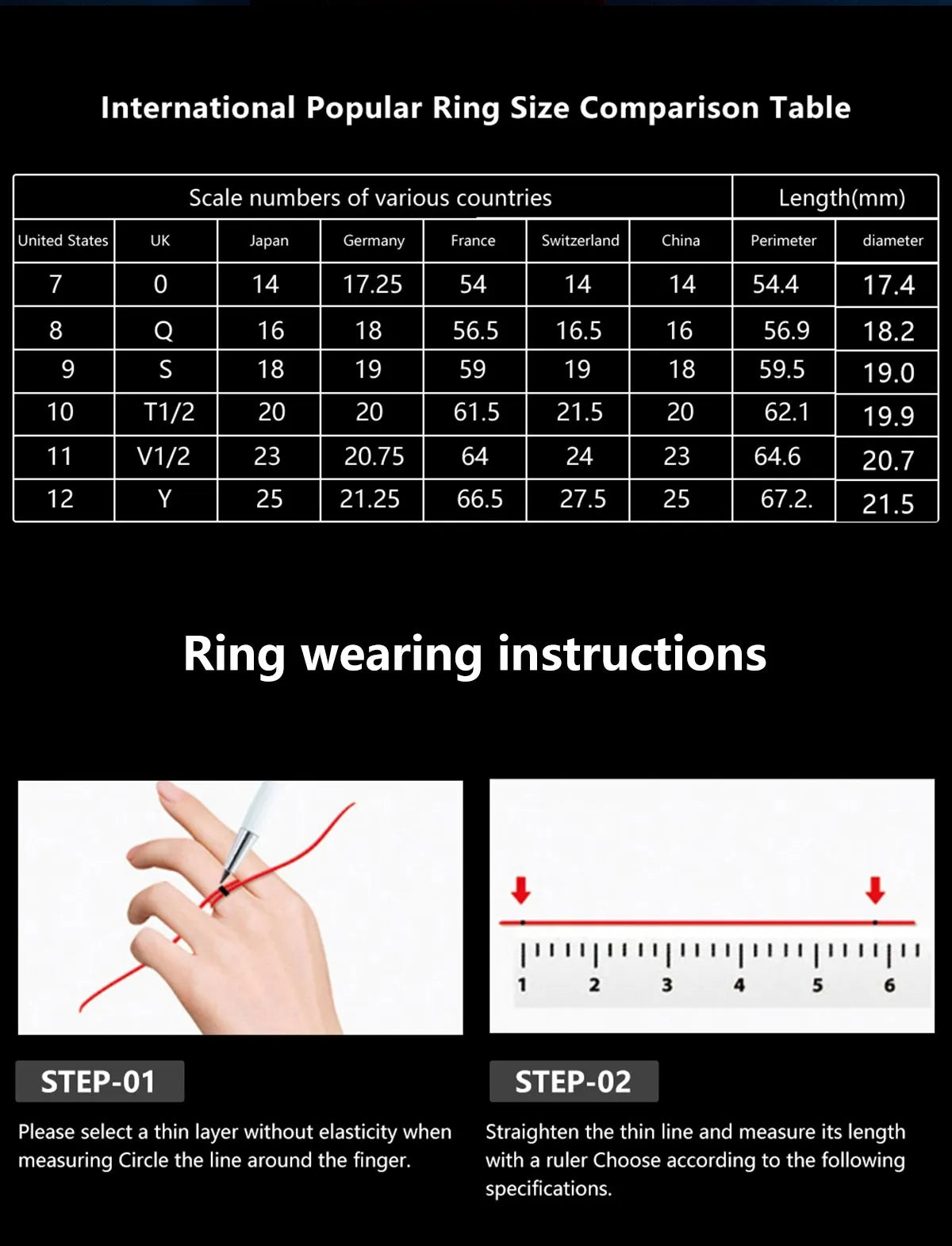 International Popular Ring Size Comparison Table

| Scale numbers of various countries | | | | | | | Length(mm) | |
|---|---|---|---|---|---|---|---|---|
| United States | UK | Japan | Germany | France | Switzerland | China | Perimeter | diameter |
| 7 | 0 | 14 | 17.25 | 54 | 14 | 14 | 54.4 | 17.4 |
| 8 | Q | 16 | 18 | 56.5 | 16.5 | 16 | 56.9 | 18.2 |
| 9 | S | 18 | 19 | 59 | 19 | 18 | 59.5 | 19.0 |
| 10 | T1/2 | 20 | 20 | 61.5 | 21.5 | 20 | 62.1 | 19.9 |
| 11 | V1/2 | 23 | 20.75 | 64 | 24 | 23 | 64.6 | 20.7 |
| 12 | Y | 25 | 21.25 | 66.5 | 27.5 | 25 | 67.2. | 21.5 |

Ring wearing instructions

1 2 3 4 5 6

STEP-01

Please select a thin layer without elasticity when measuring Circle the line around the finger.

STEP-02

Straighten the thin line and measure its length with a ruler Choose according to the following specifications.