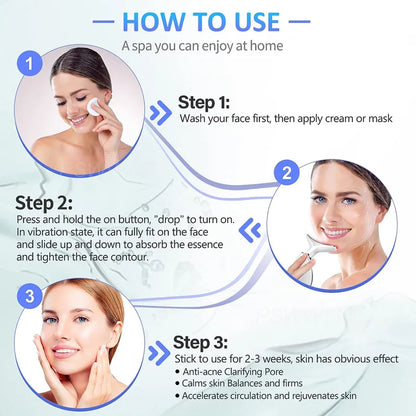 — HOW TO USE —
A spa you can enjoy at home

1

Step 1:
Wash your face first, then apply cream or mask

2

Step 2:
Press and hold the on button, "drop" to turn on. In vibration state, it can fully fit on the face and slide up and down to absorb the essence and tighten the face contour.

3

Step 3:
Stick to use for 2-3 weeks, skin has obvious effect
• Anti-acne Clarifying Pore
• Calms skin Balances and firms
• Accelerates circulation and rejuvenates skin