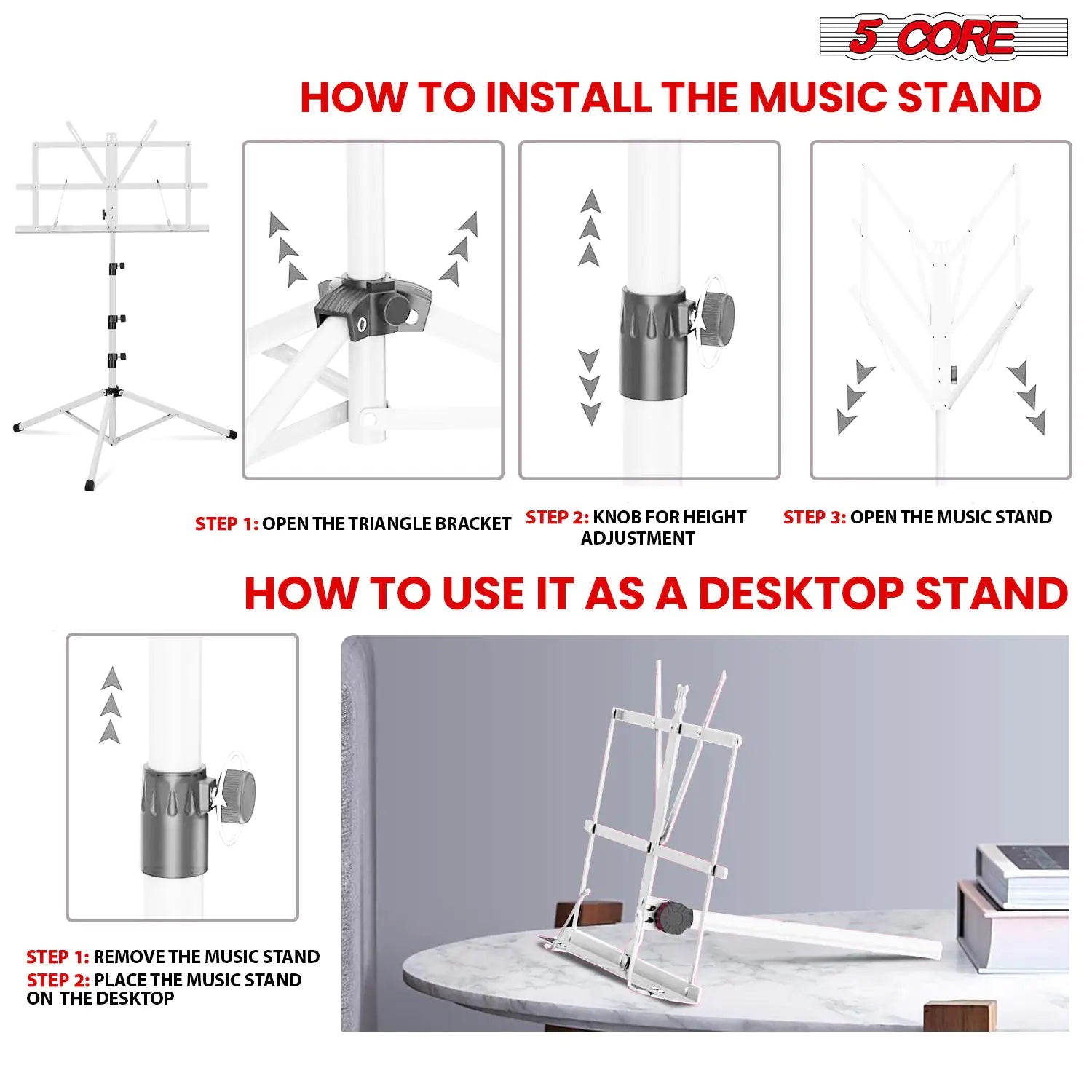 5 CORE

HOW TO INSTALL THE MUSIC STAND

STEP 1: OPEN THE TRIANGLE BRACKET

STEP 2: KNOB FOR HEIGHT ADJUSTMENT

STEP 3: OPEN THE MUSIC STAND

HOW TO USE IT AS A DESKTOP STAND

STEP 1: REMOVE THE MUSIC STAND
STEP 2: PLACE THE MUSIC STAND ON THE DESKTOP