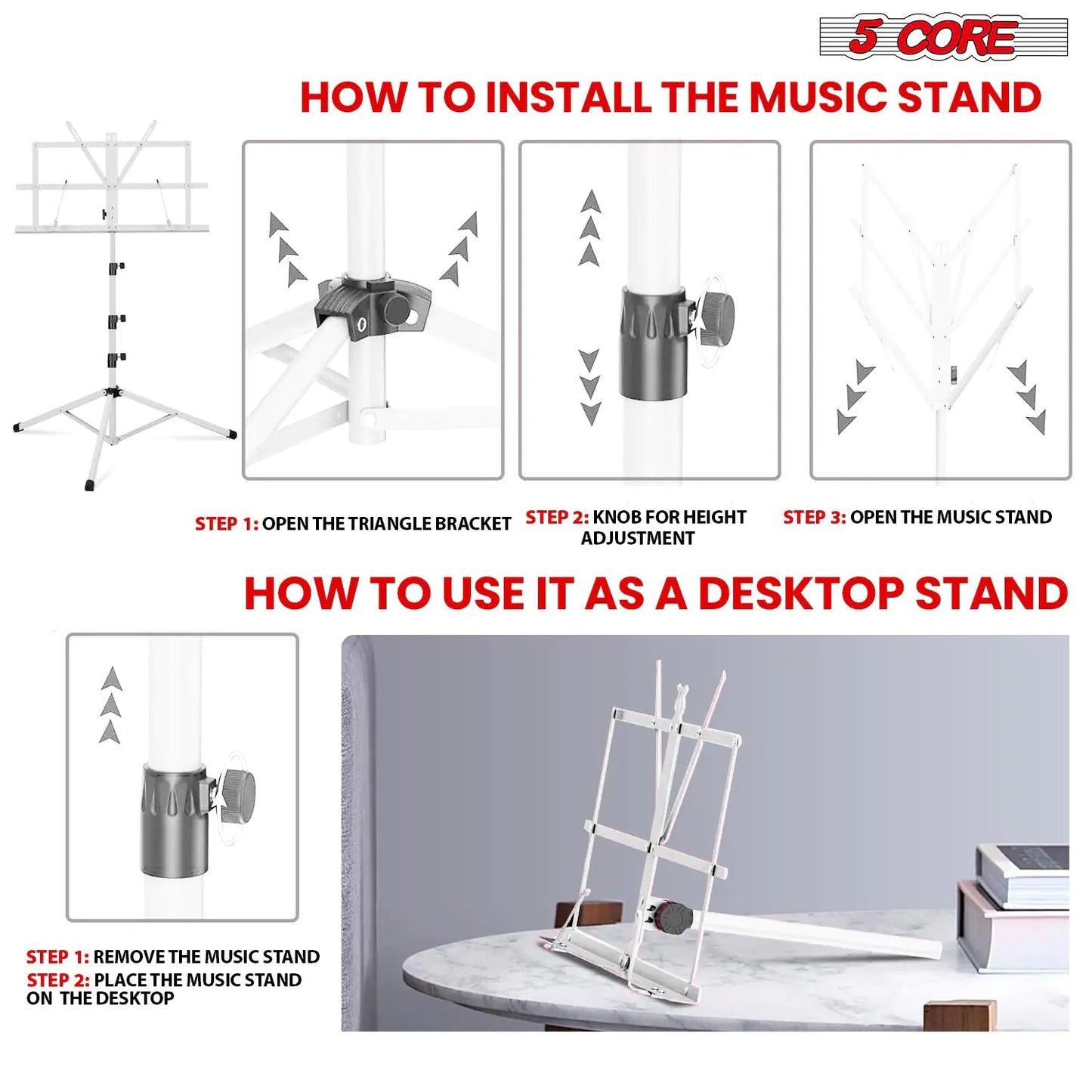 5 CORE

HOW TO INSTALL THE MUSIC STAND

STEP 1: OPEN THE TRIANGLE BRACKET

STEP 2: KNOB FOR HEIGHT ADJUSTMENT

STEP 3: OPEN THE MUSIC STAND

HOW TO USE IT AS A DESKTOP STAND

STEP 1: REMOVE THE MUSIC STAND

STEP 2: PLACE THE MUSIC STAND ON THE DESKTOP