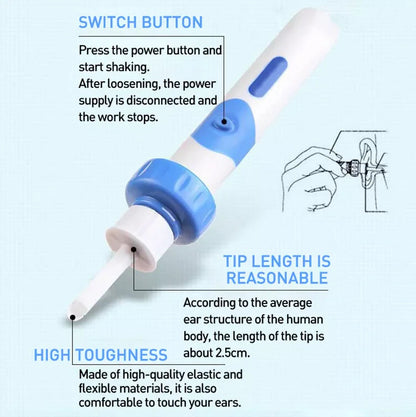 SWITCH BUTTON

Press the power button and start shaking.
After loosening, the power supply is disconnected and the work stops.

TIP LENGTH IS REASONABLE

According to the average ear structure of the human body, the length of the tip is about 2.5cm.

HIGH TOUGHNESS

Made of high-quality elastic and flexible materials, it is also comfortable to touch your ears.