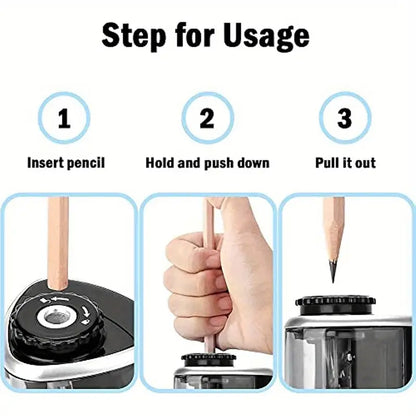 Step for Usage

1

Insert pencil

2

Hold and push down

3

Pull it out