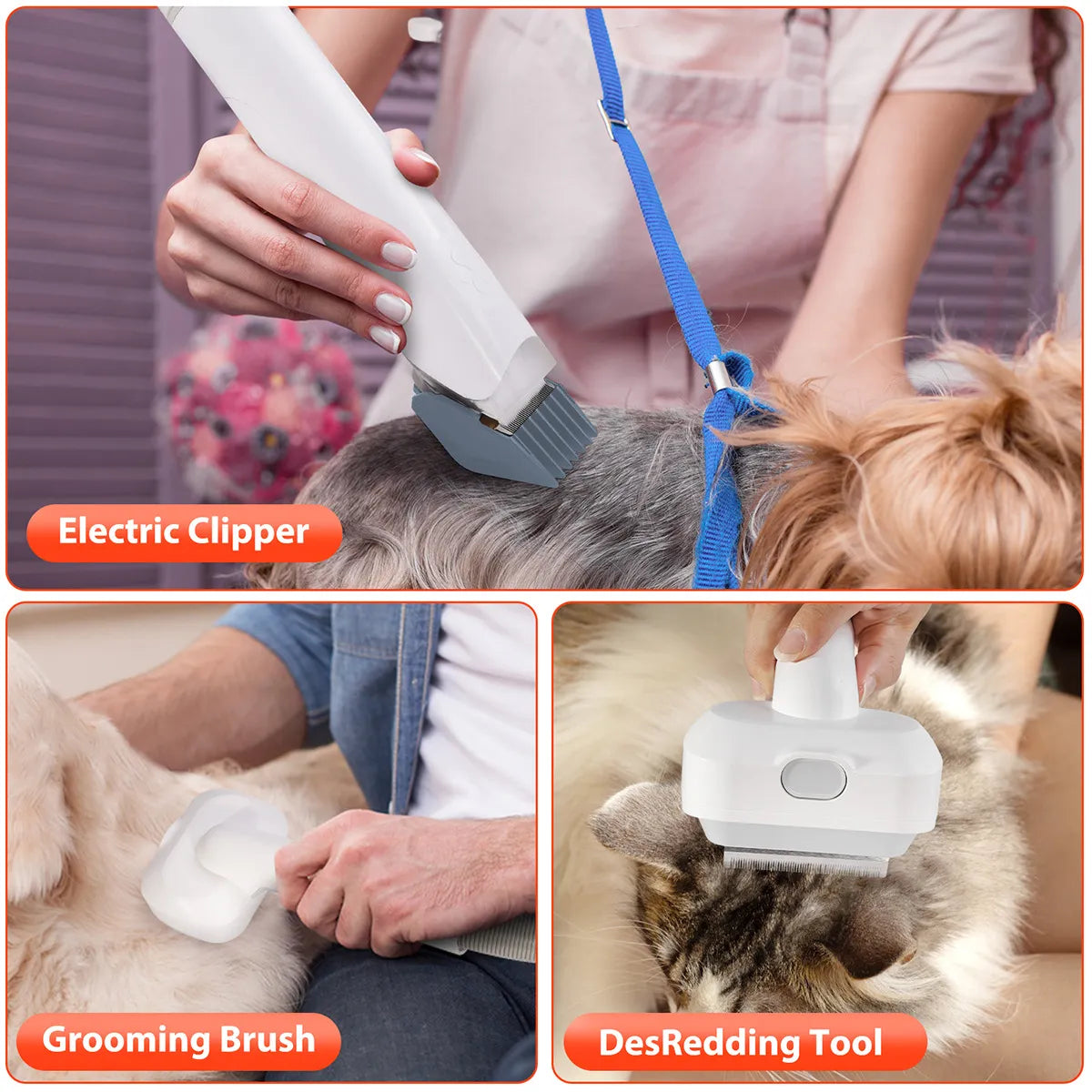 Electric Clipper

Grooming Brush

DesRedding Tool