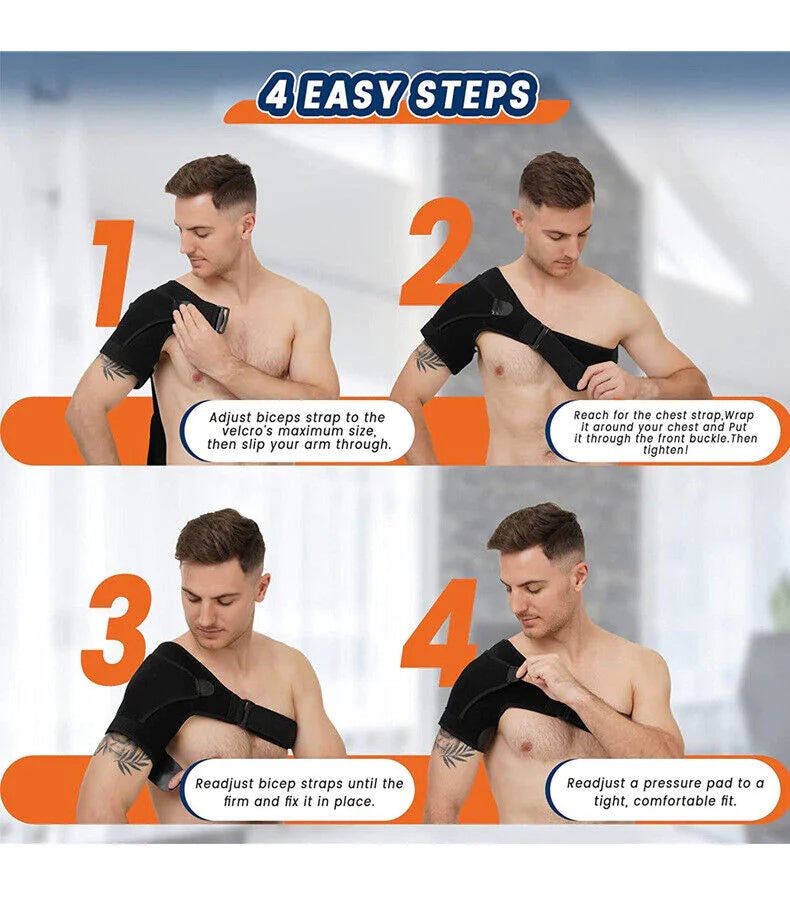 4 EASY STEPS

1

Adjust biceps strap to the velcro's maximum size, then slip your arm through.

2

Reach for the chest strap,Wrap it around your chest and Put it through the front buckle.Then tighten!

3

Readjust bicep straps until the firm and fix it in place.

4

Readjust a pressure pad to a tight, comfortable fit.