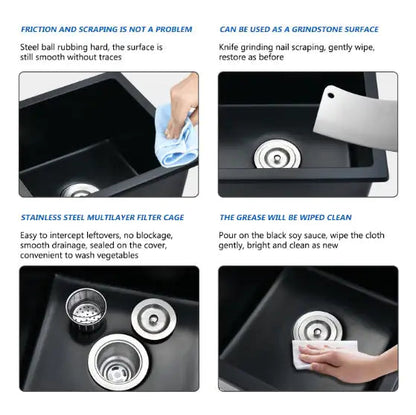 FRICTION AND SCRAPING IS NOT A PROBLEM

Steel ball rubbing hard, the surface is still smooth without traces

CAN BE USED AS A GRINDSTONE SURFACE

Knife grinding nail scraping, gently wipe, restore as before

STAINLESS STEEL MULTILAYER FILTER CAGE

Easy to intercept leftovers, no blockage, smooth drainage, sealed on the cover, convenient to wash vegetables

THE GREASE WILL BE WIPED CLEAN

Pour on the black soy sauce, wipe the cloth gently, bright and clean as new