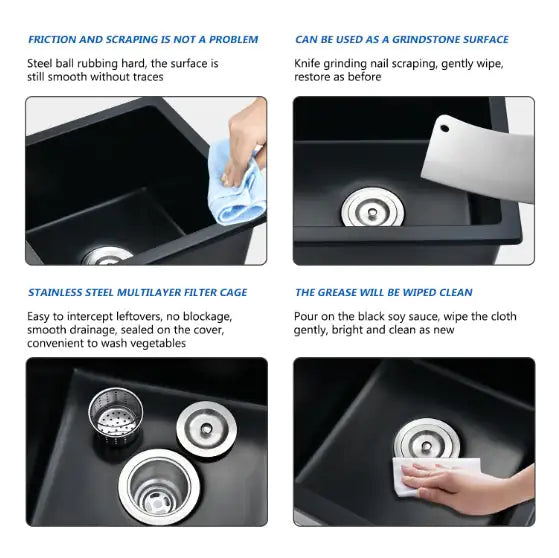 FRICTION AND SCRAPING IS NOT A PROBLEM

Steel ball rubbing hard, the surface is still smooth without traces

CAN BE USED AS A GRINDSTONE SURFACE

Knife grinding nail scraping, gently wipe, restore as before

STAINLESS STEEL MULTILAYER FILTER CAGE

Easy to intercept leftovers, no blockage, smooth drainage, sealed on the cover, convenient to wash vegetables

THE GREASE WILL BE WIPED CLEAN

Pour on the black soy sauce, wipe the cloth gently, bright and clean as new