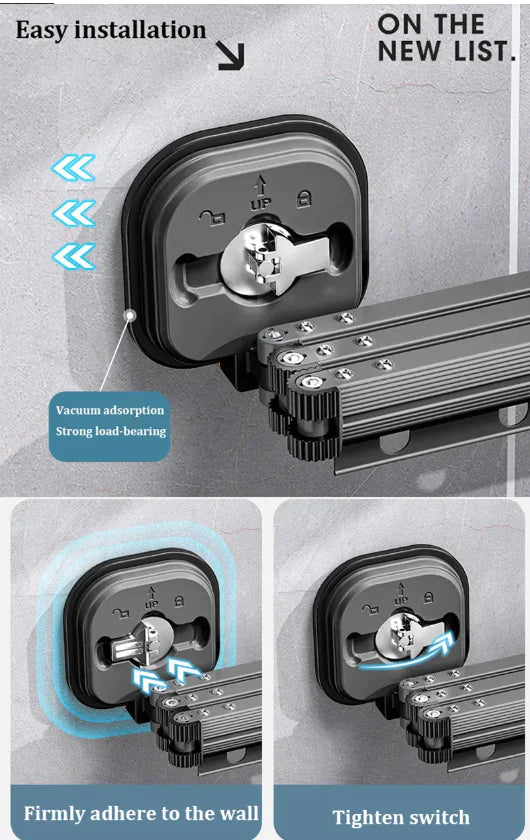 Easy installation

ON THE NEW LIST.

UP

Vacuum adsorption
Strong load-bearing

UP

UP

Firmly adhere to the wall

Tighten switch