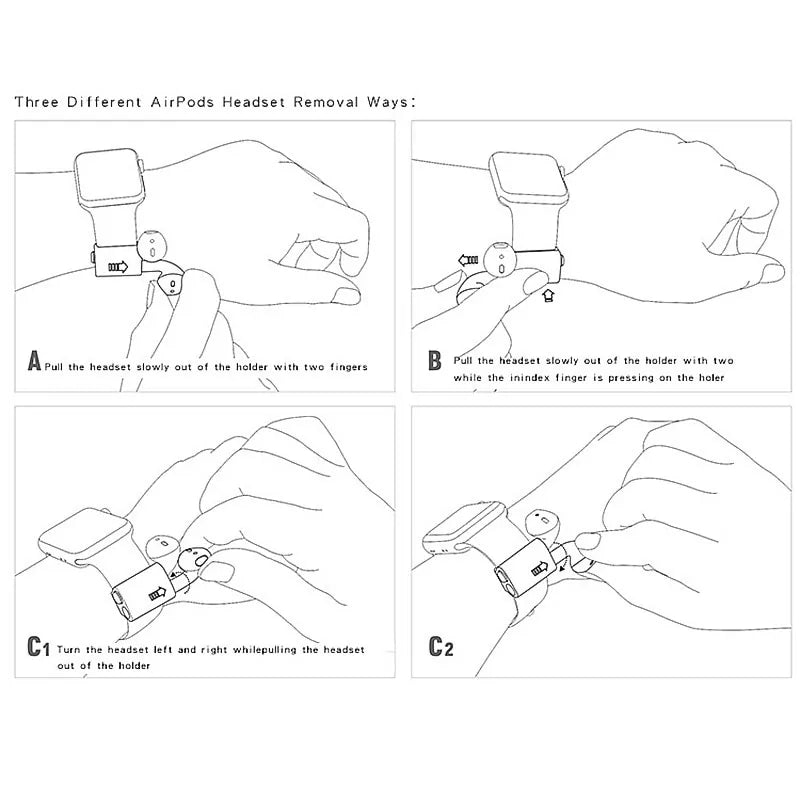 Three Different AirPods Headset Removal Ways:

A Pull the headset slowly out of the holder with two fingers

B Pull the headset slowly out of the holder with two while the inindex finger is pressing on the holer

C1 Turn the headset left and right whilepulling the headset out of the holder

C2