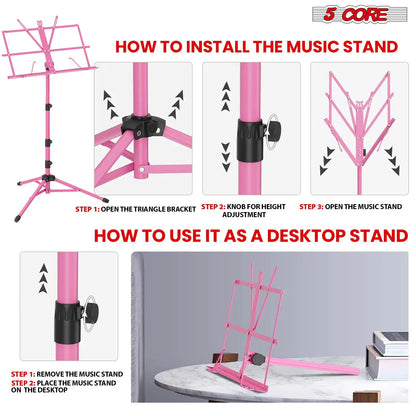 5 CORE

HOW TO INSTALL THE MUSIC STAND

STEP 1: OPEN THE TRIANGLE BRACKET

STEP 2: KNOB FOR HEIGHT ADJUSTMENT

STEP 3: OPEN THE MUSIC STAND

HOW TO USE IT AS A DESKTOP STAND

STEP 1: REMOVE THE MUSIC STAND
STEP 2: PLACE THE MUSIC STAND ON THE DESKTOP